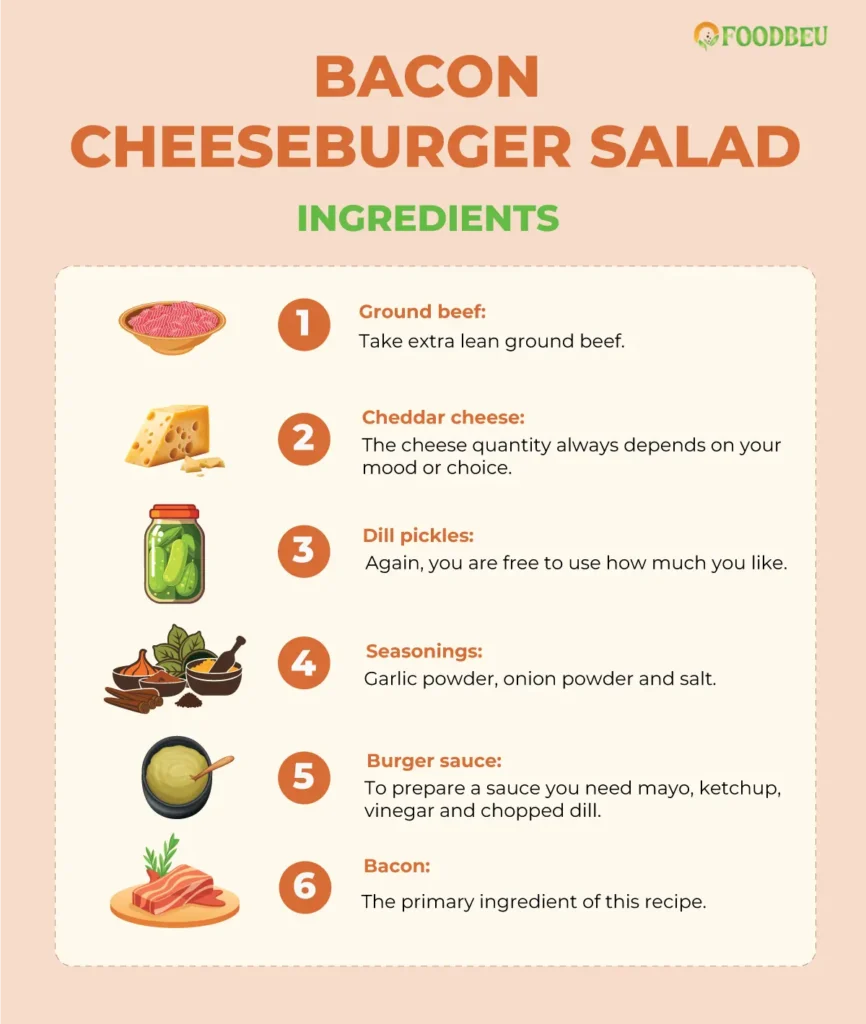 FOODBEU

BACON CHEESEBURGER SALAD

INGREDIENTS

1
Ground beef:
Take extra lean ground beef.

2
Cheddar cheese:
The cheese quantity always depends on your mood or choice.

3
Dill pickles:
Again, you are free to use how much you like.

4
Seasonings:
Garlic powder, onion powder and salt.

5
Burger sauce:
To prepare a sauce you need mayo, ketchup, vinegar and chopped dill.

6
Bacon:
The primary ingredient of this recipe.